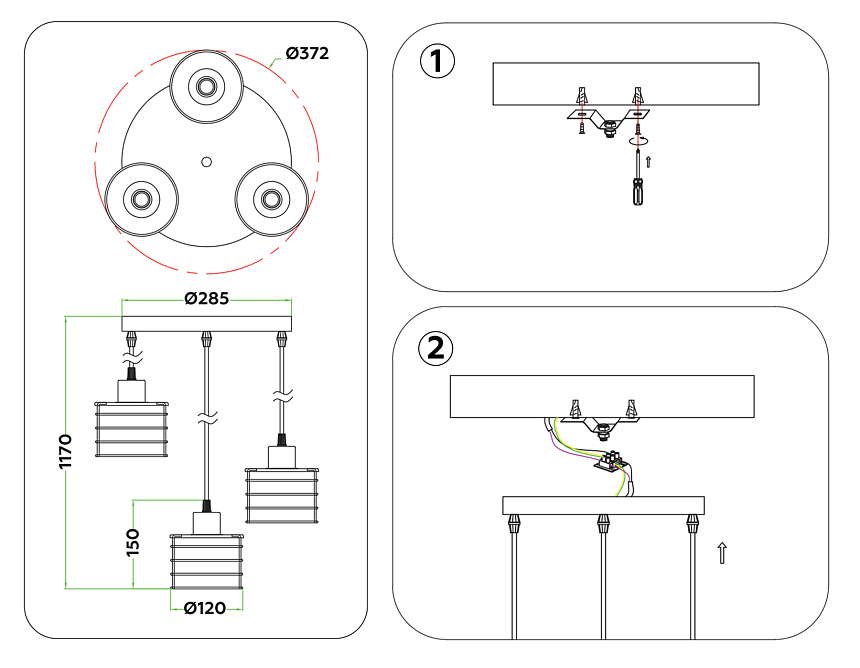 Ø372

Ø285

1170

150

Ø120

1

2